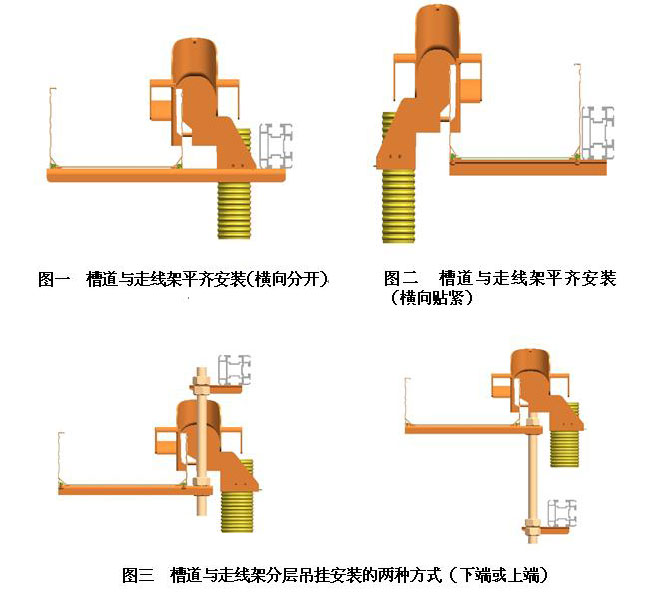 图一 槽道与走线架平齐安装(横向分开)

图二 槽道与走线架平齐安装（横向贴紧）

图三 槽道与走线架分层吊挂安装的两种方式（下端或上端）