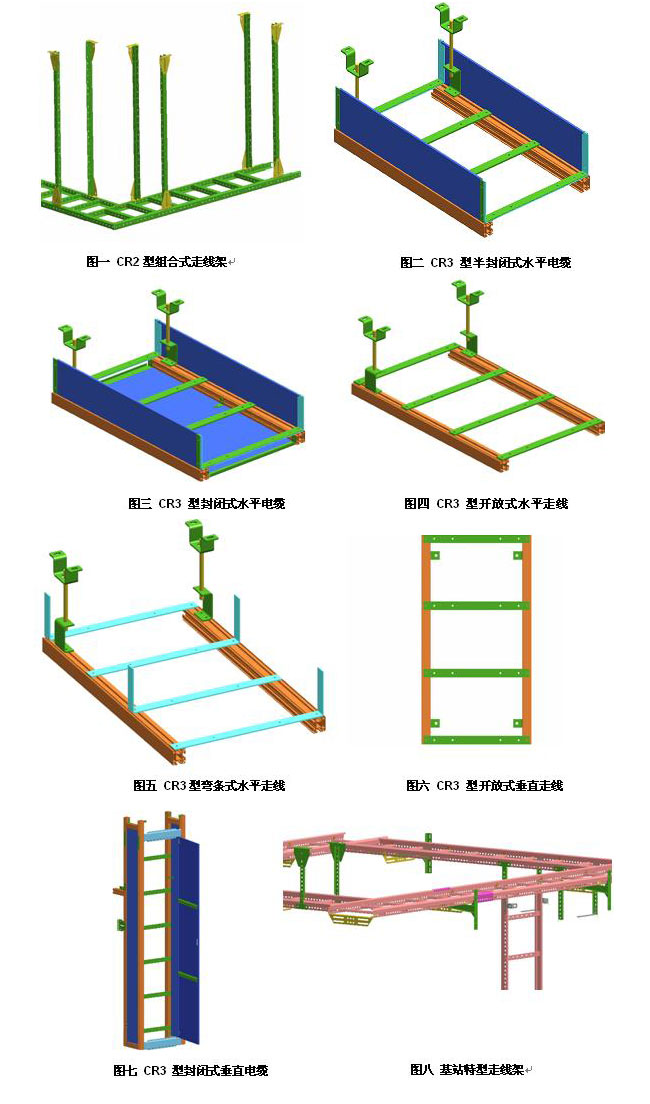 图一 CR2 型组合式走线架

图二 CR3 型半封闭式水平电缆

图三 CR3 型封闭式水平电缆

图四 CR3 型开放式水平走线

图五 CR3 型弯条式水平走线

图六 CR3 型开放式垂直走线

图七 CR3 型封闭式垂直电缆

图八 基站特型走线架